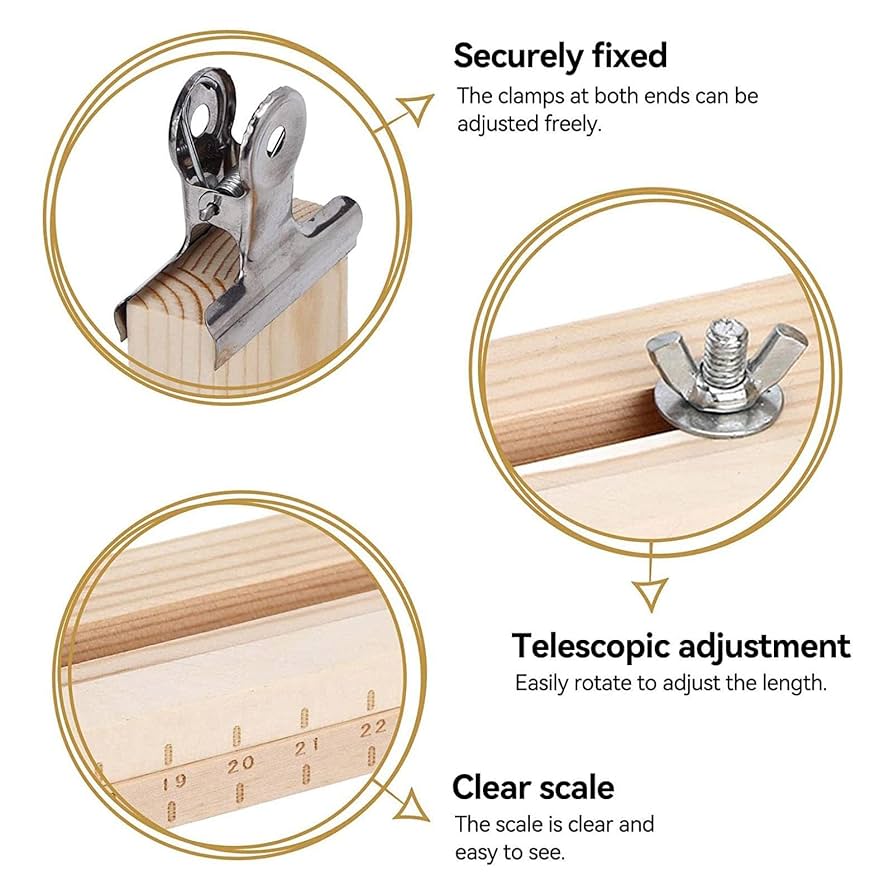 Securely fixed
The clamps at both ends can be adjusted freely.

Telescopic adjustment
Easily rotate to adjust the length.

19 20 21 22

Clear scale
The scale is clear and easy to see.